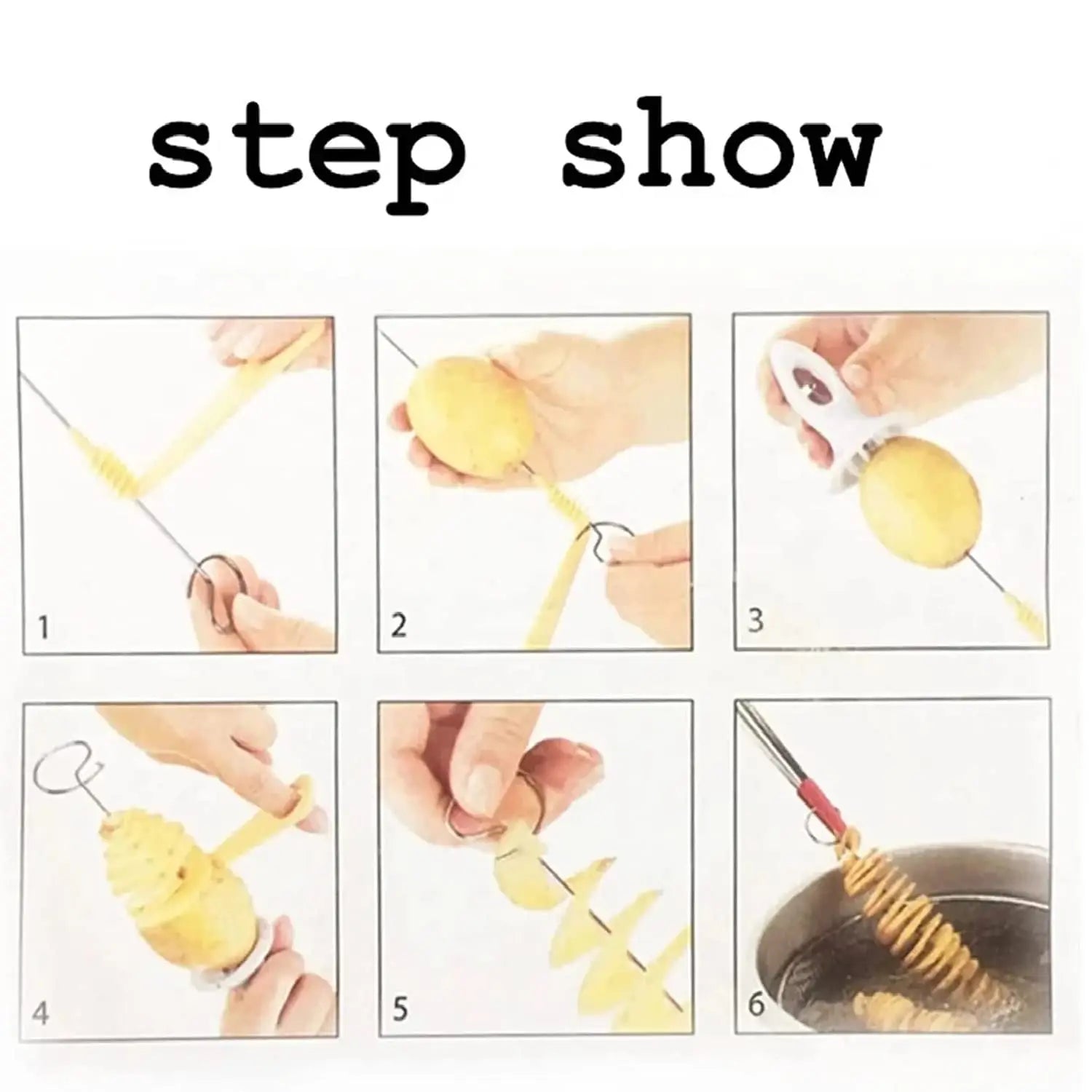 step show

1

2

3

4

5

6